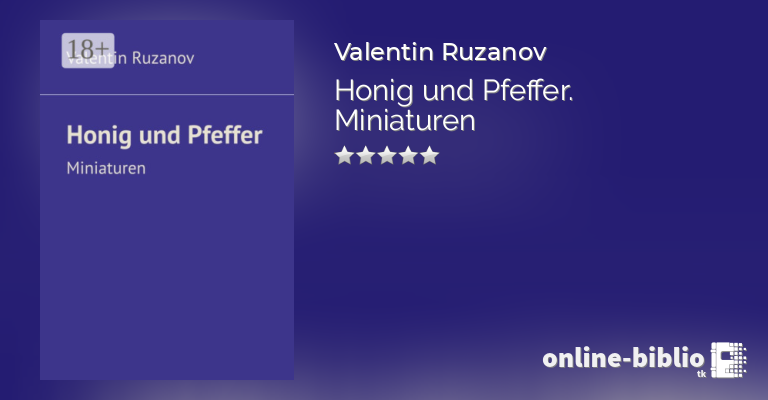 18+
Valentin Ruzanov

Honig und Pfeffer

Miniaturen

Valentin Ruzanov

Honig und Pfeffer. Miniaturen

★★★★★

online-biblio
tk