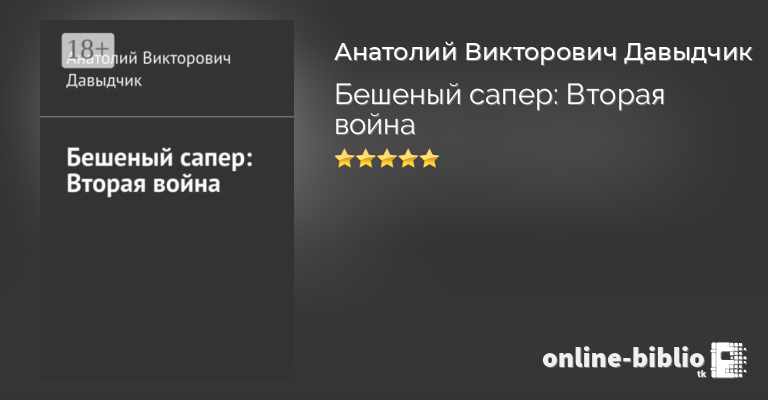 18+

Анатолий Викторович Давыдчик

Бешеный сапер: Вторая война

Анатолий Викторович Давыдчик

Бешеный сапер: Вторая война

online-biblio
tk